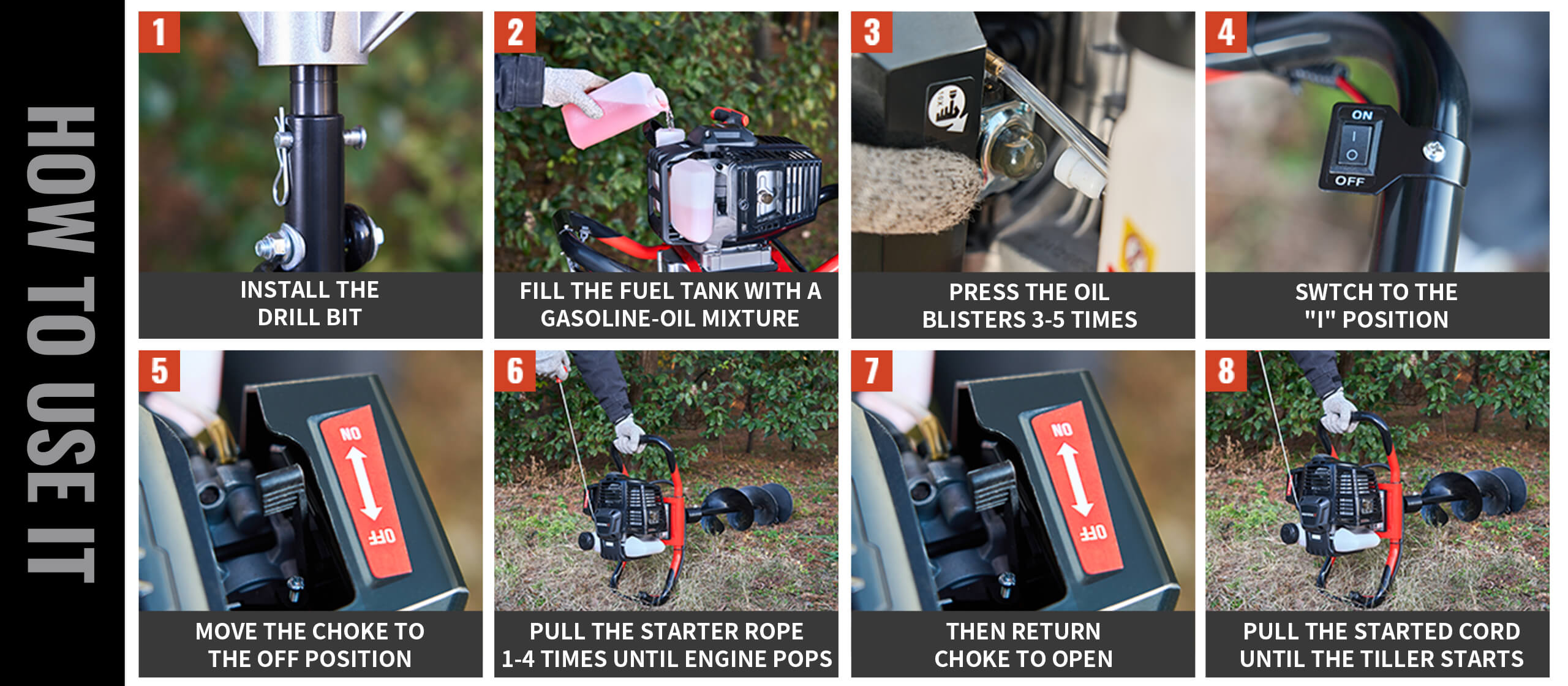 HOW TO USE IT

1
INSTALL THE DRILL BIT

2
FILL THE FUEL TANK WITH A GASOLINE-OIL MIXTURE

3
PRESS THE OIL BLISTERS 3-5 TIMES

4
ON
OFF
SWTCH TO THE "I" POSITION

5
ON
OFF
MOVE THE CHOKE TO THE OFF POSITION

6
PULL THE STARTER ROPE 1-4 TIMES UNTIL ENGINE POPS

7
ON
OFF
THEN RETURN CHOKE TO OPEN

8
PULL THE STARTED CORD UNTIL THE TILLER STARTS